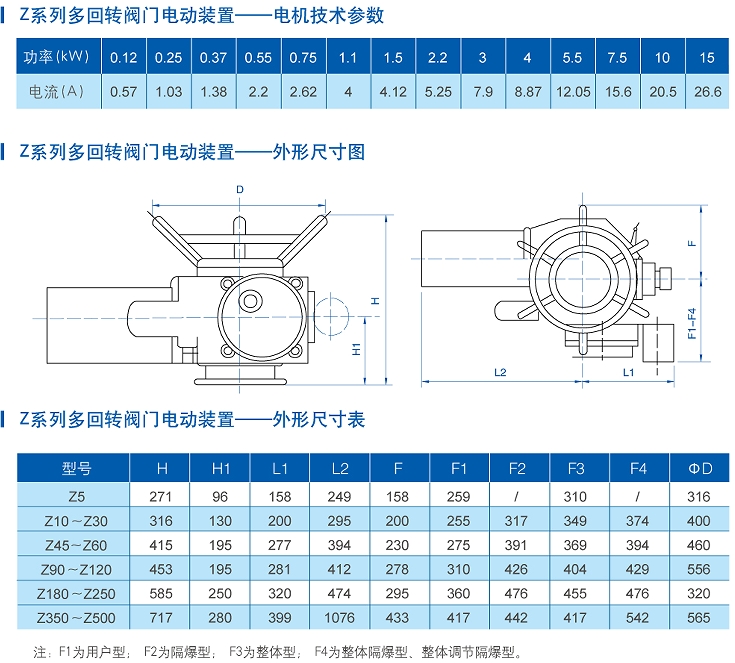 Z系列多回转阀门电动装置——电机技术参数

| 功率(kW) | 0.12 | 0.25 | 0.37 | 0.55 | 0.75 | 1.1 | 1.5 | 2.2 | 3 | 4 | 5.5 | 7.5 | 10 | 15 |
|---|---|---|---|---|---|---|---|---|---|---|---|---|---|---|
| 电流(A) | 0.57 | 1.03 | 1.38 | 2.2 | 2.62 | 4 | 4.12 | 5.25 | 7.9 | 8.87 | 12.05 | 15.6 | 20.5 | 26.6 |

Z系列多回转阀门电动装置——外形尺寸图

D
H
H1
F
F1~F4
L2
L1

Z系列多回转阀门电动装置——外形尺寸表

| 型号 | H | H1 | L1 | L2 | F | F1 | F2 | F3 | F4 | ΦD |
|---|---|---|---|---|---|---|---|---|---|---|
| Z5 | 271 | 96 | 158 | 249 | 158 | 259 | / | 310 | / | 316 |
| Z10~Z30 | 316 | 130 | 200 | 295 | 200 | 255 | 317 | 349 | 374 | 400 |
| Z45~Z60 | 415 | 195 | 277 | 394 | 230 | 275 | 391 | 369 | 394 | 460 |
| Z90~Z120 | 453 | 195 | 281 | 412 | 278 | 310 | 426 | 404 | 429 | 556 |
| Z180~Z250 | 585 | 250 | 320 | 474 | 295 | 360 | 476 | 455 | 476 | 320 |
| Z350~Z500 | 717 | 280 | 399 | 1076 | 433 | 417 | 442 | 417 | 542 | 565 |

注：F1为用户型； F2为隔爆型； F3为整体型； F4为整体隔爆型、整体调节隔爆型。